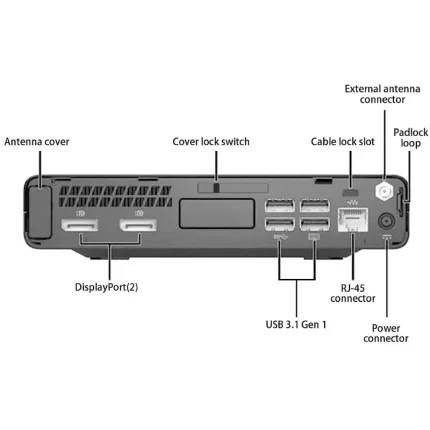 External antenna connector

Antenna cover

Cover lock switch

Cable lock slot

Padlock loop

DisplayPort(2)

RJ-45 connector

USB 3.1 Gen 1

Power connector